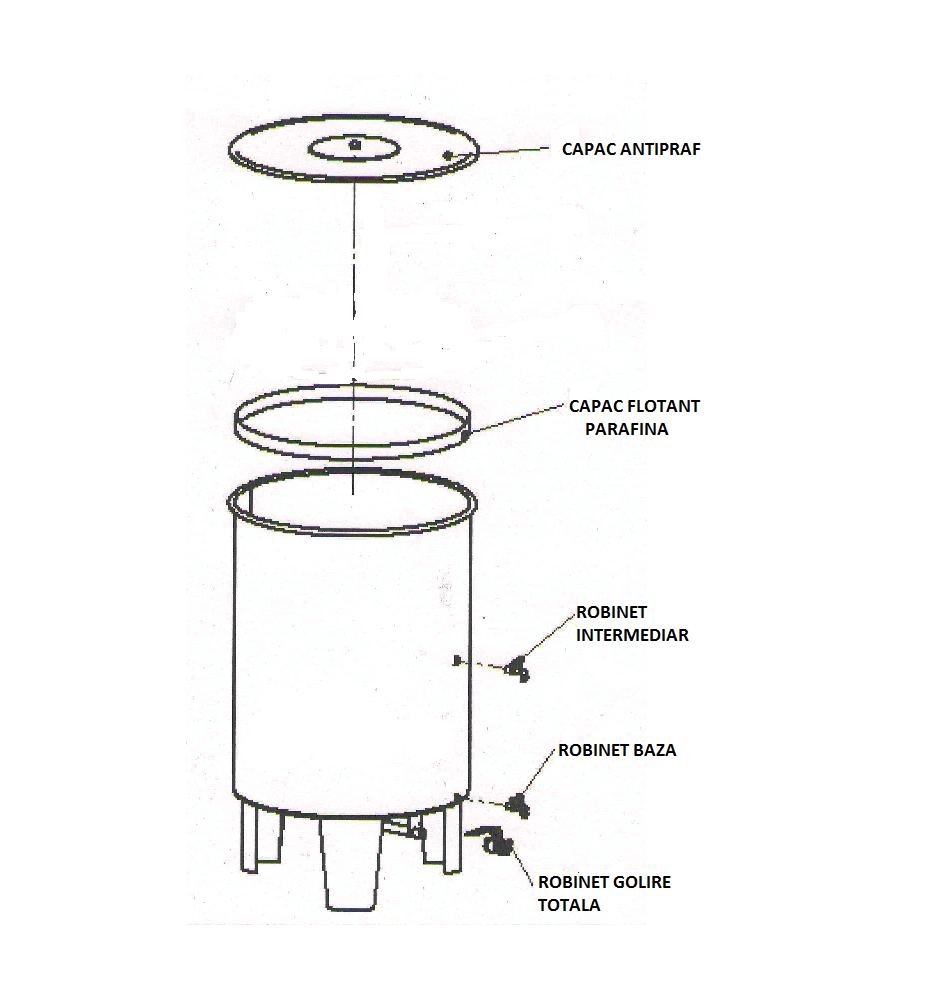 CAPAC ANTIPRAF

CAPAC FLOTANT PARAFINA

ROBINET INTERMEDIAR

ROBINET BAZA

ROBINET GOLIRE TOTALA